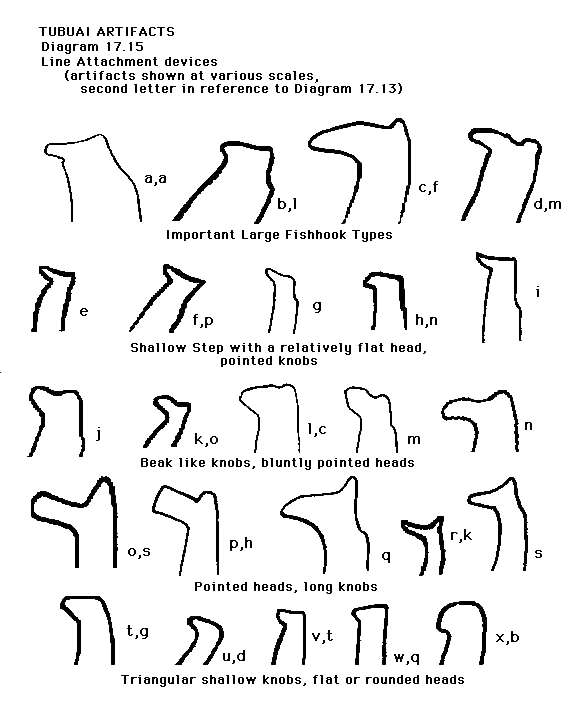 TUBUAI ARTIFACTS
Diagram 17.15
Line Attachment devices
(artifacts shown at various scales, second letter in reference to Diagram 17.13)

a,a
b,l
c,f
d,m
Important Large Fishhook Types

e
f,p
g
h,n
i
Shallow Step with a relatively flat head, pointed knobs

j
k,o
l,c
m
n
Beak like knobs, bluntly pointed heads

o,s
p,h
q
r,k
s
Pointed heads, long knobs

t,g
u,d
v,t
w,q
x,b
Triangular shallow knobs, flat or rounded heads